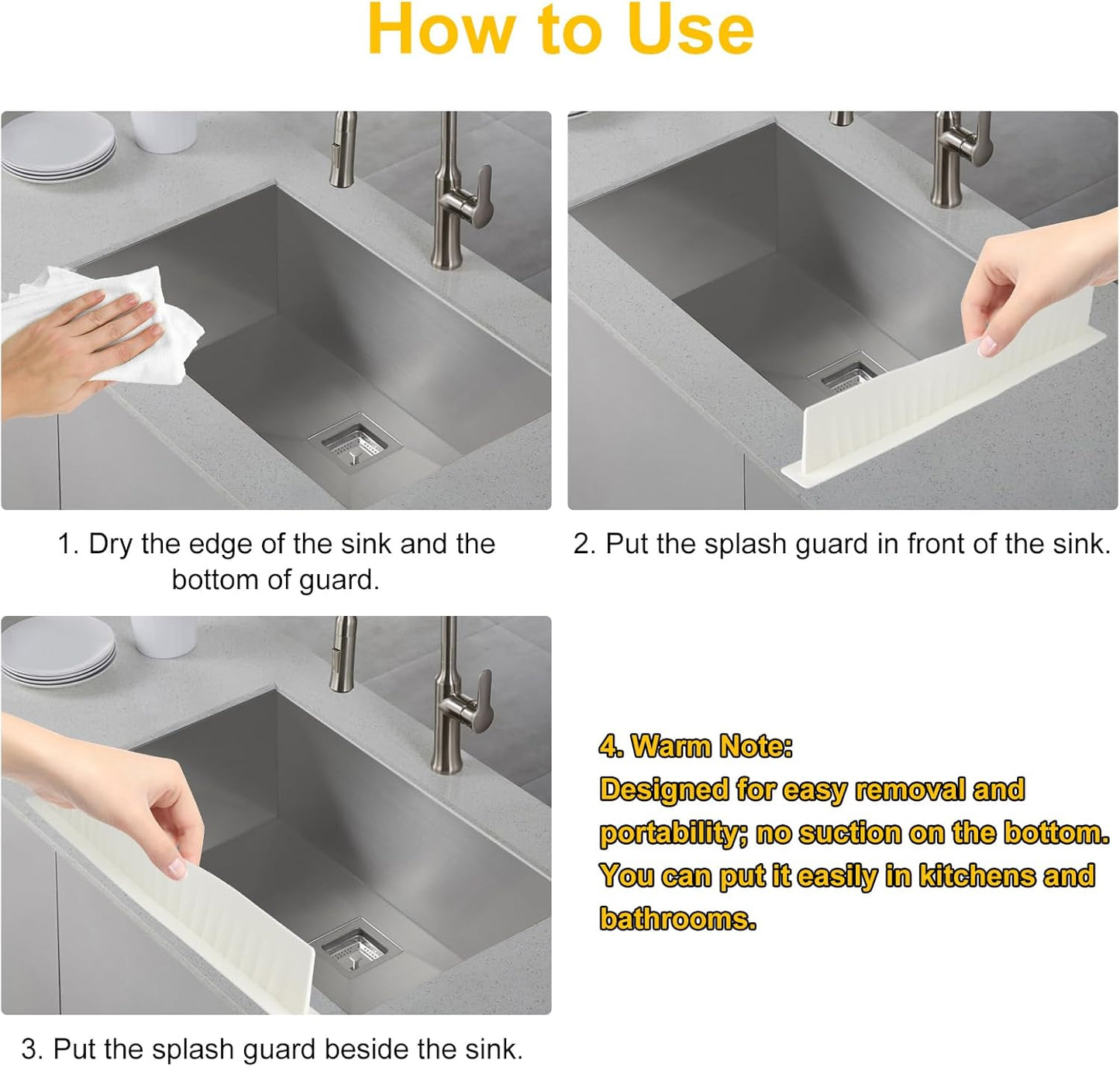 How to Use

1. Dry the edge of the sink and the bottom of guard.

2. Put the splash guard in front of the sink.

3. Put the splash guard beside the sink.

4. Warm Note:
Designed for easy removal and portability; no suction on the bottom. You can put it easily in kitchens and bathrooms.