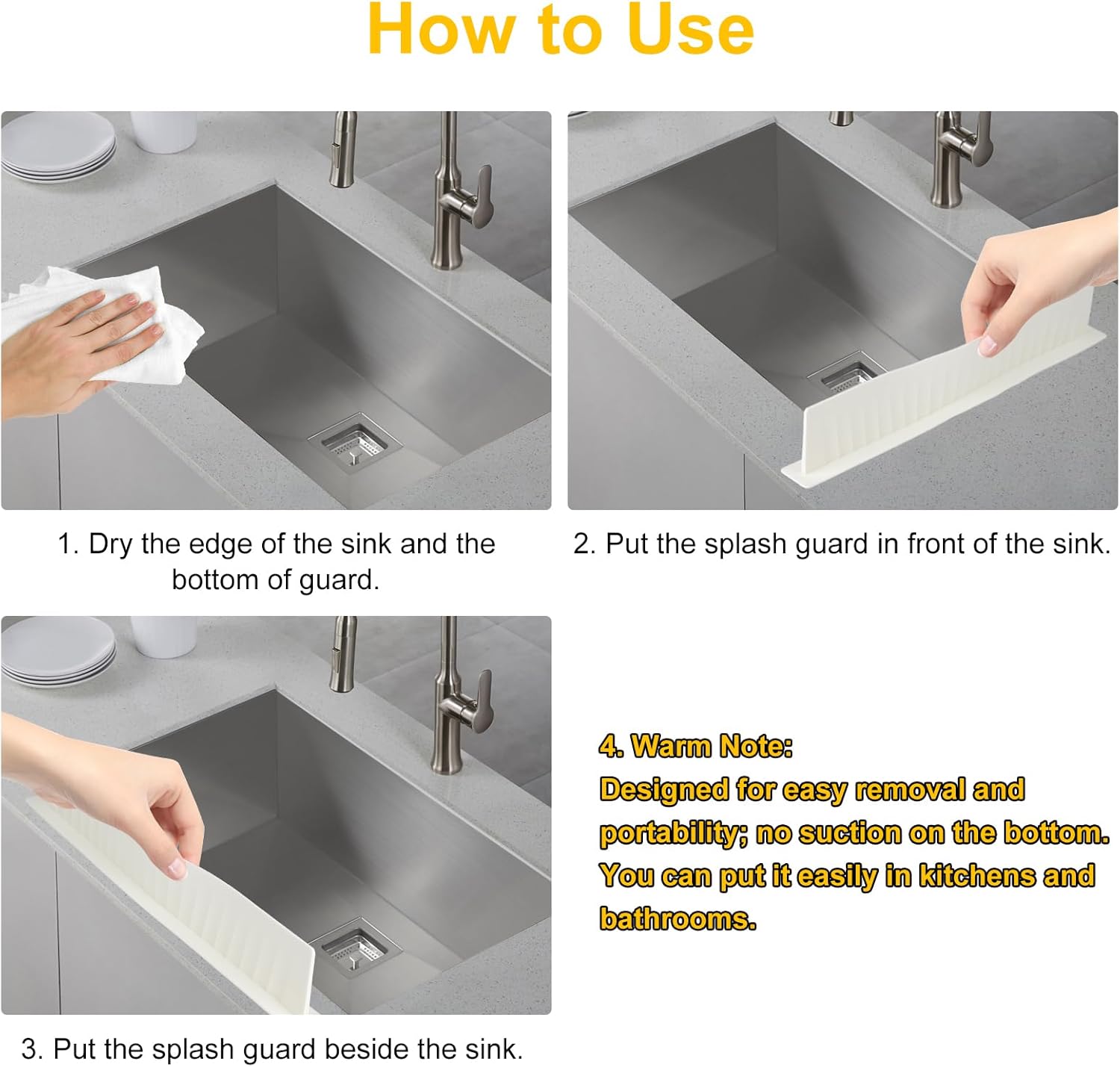 How to Use

1. Dry the edge of the sink and the bottom of guard.

2. Put the splash guard in front of the sink.

3. Put the splash guard beside the sink.

4. Warm Note:
Designed for easy removal and portability; no suction on the bottom. You can put it easily in kitchens and bathrooms.