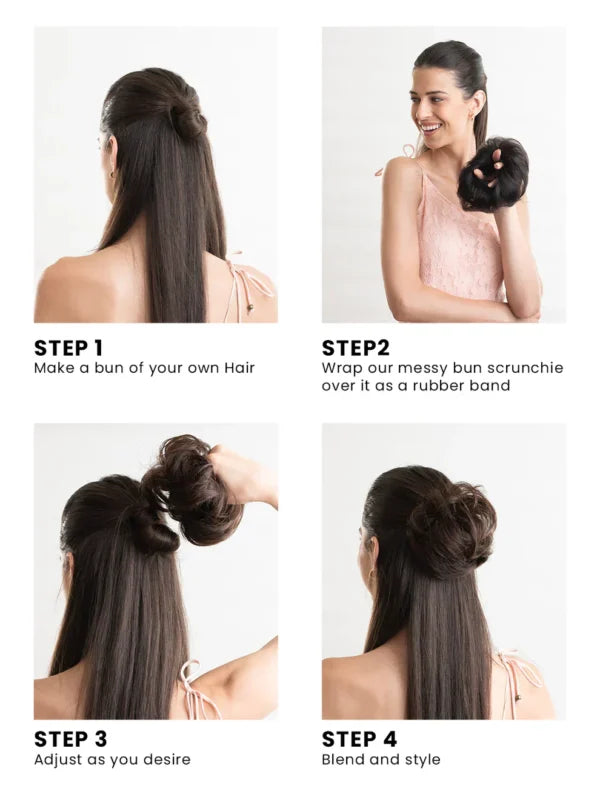 STEP 1
Make a bun of your own Hair

STEP2
Wrap our messy bun scrunchie over it as a rubber band

STEP 3
Adjust as you desire

STEP 4
Blend and style