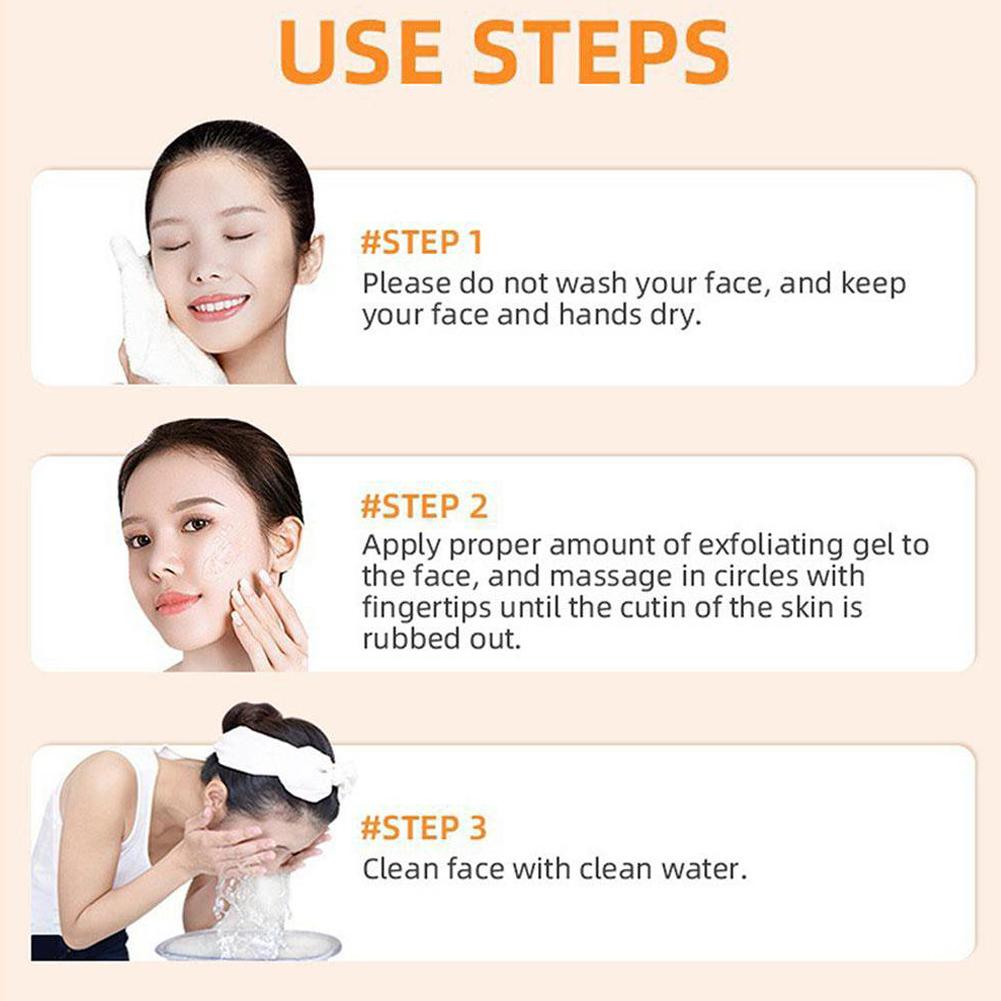 USE STEPS

#STEP 1
Please do not wash your face, and keep your face and hands dry.

#STEP 2
Apply proper amount of exfoliating gel to the face, and massage in circles with fingertips until the cutin of the skin is rubbed out.

#STEP 3
Clean face with clean water.